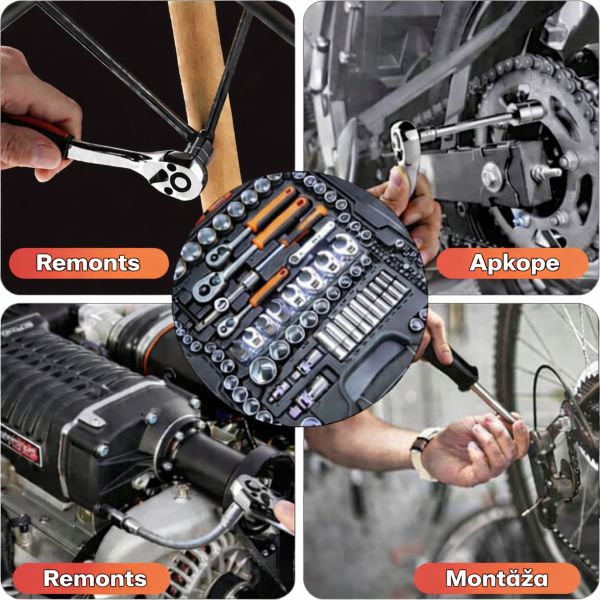 Remonts

Apkope

Remonts

Montāža